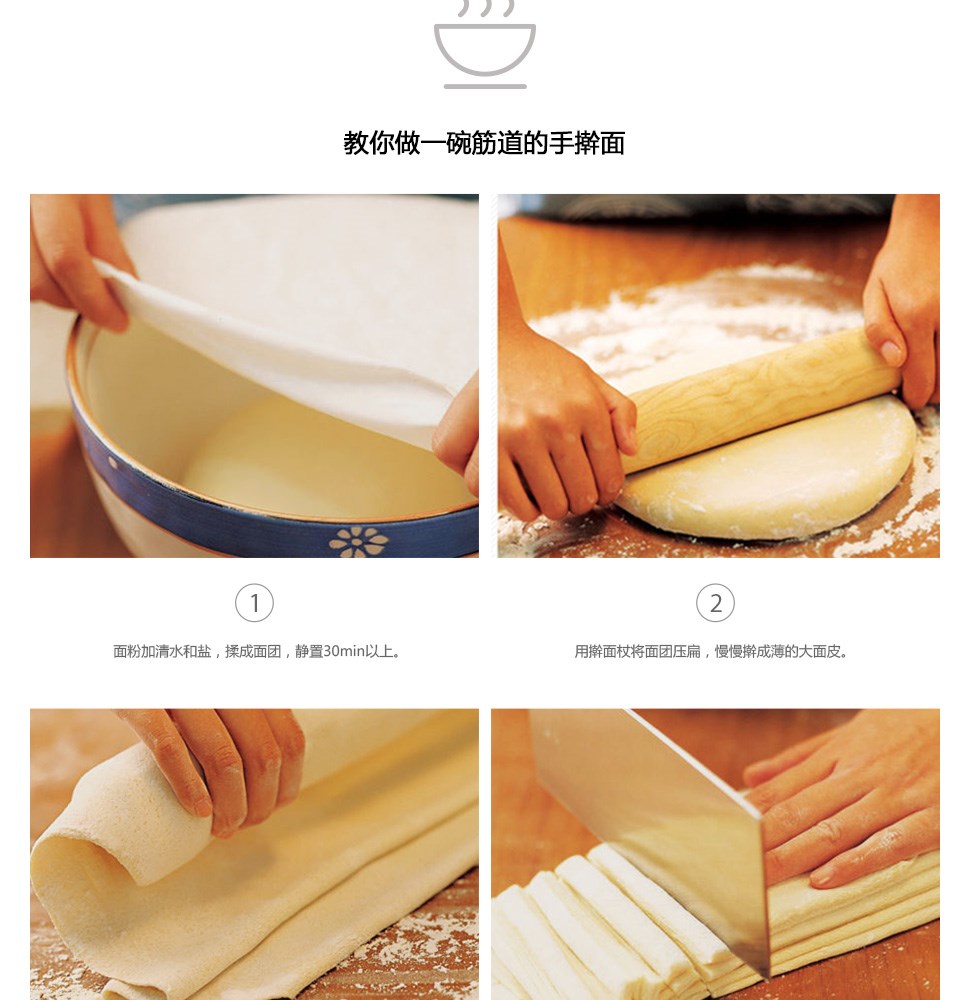 教你做一碗筋道的手擀面

1

面粉加清水和盐，揉成面团，静置30min以上。

2

用擀面杖将面团压扁，慢慢擀成薄的大面皮。