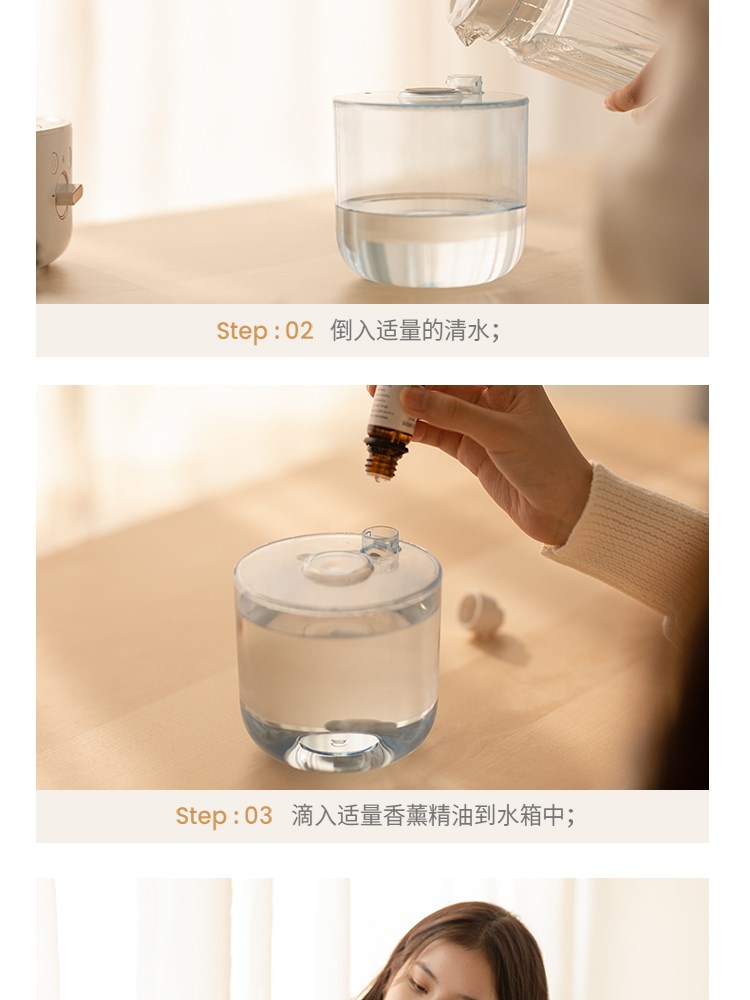 Step : 02 倒入适量的清水；

Step : 03 滴入适量香薰精油到水箱中；